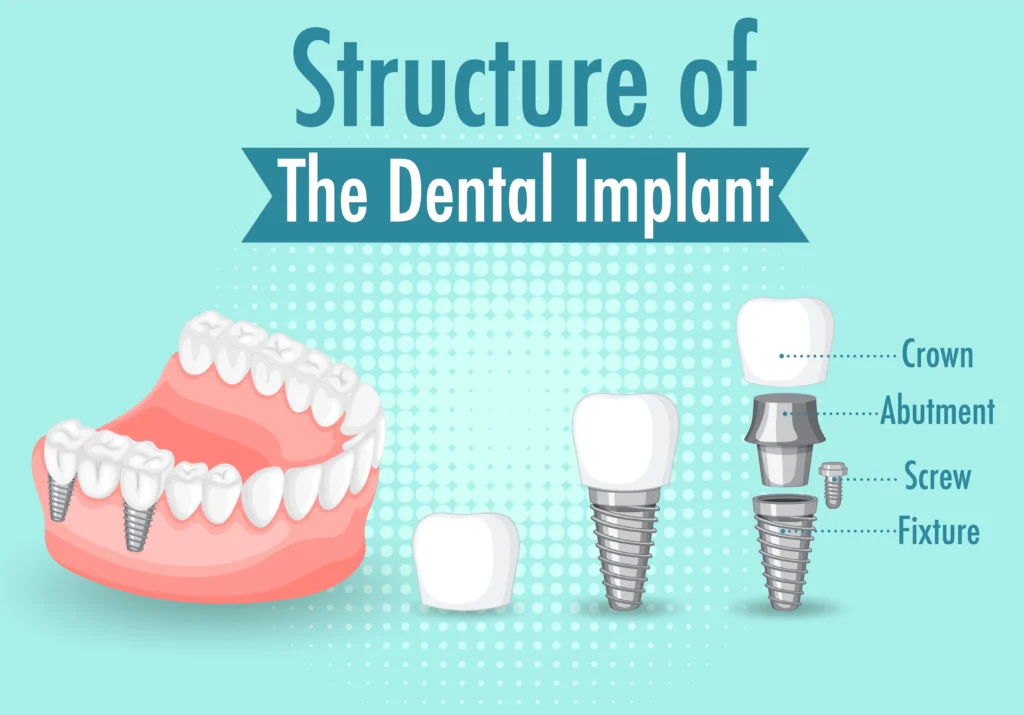 Structure of
The Dental Implant

Crown
Abutment
Screw
Fixture